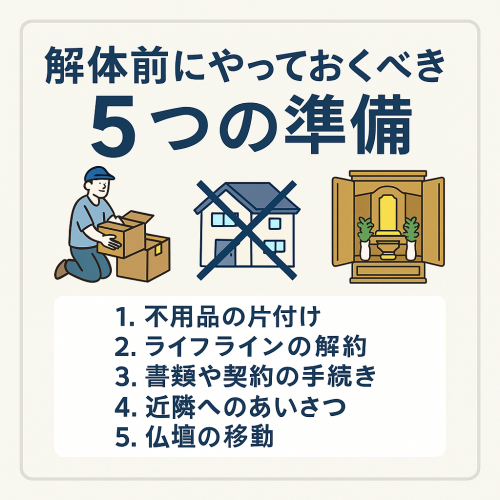 解体前にやっておくべき
5つの準備

1. 不用品の片付け
2. ライフラインの解約
3. 書類や契約の手続き
4. 近隣へのあいさつ
5. 仏壇の移動